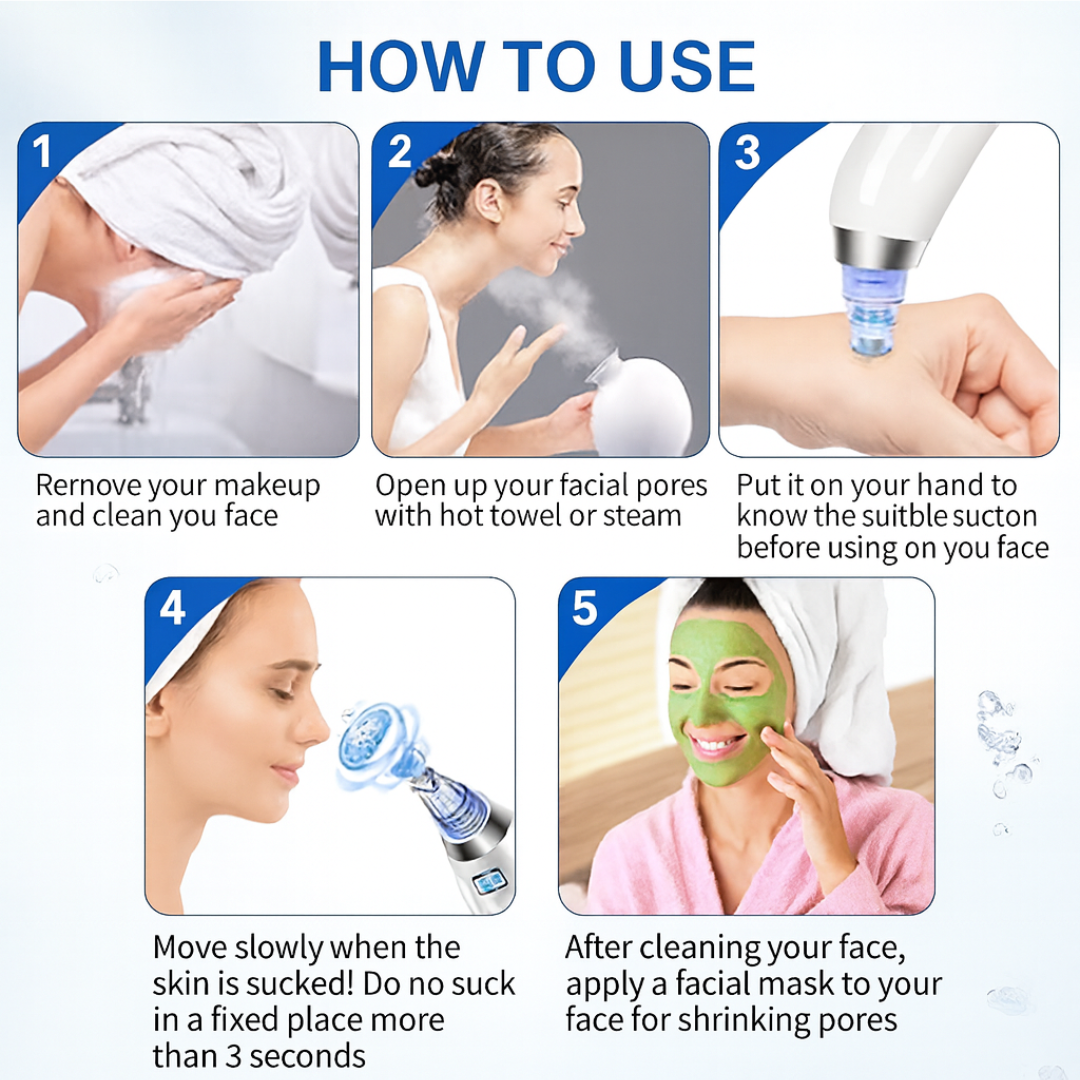 HOW TO USE

1

Rernove your makeup and clean you face

2

Open up your facial pores with hot towel or steam

3

Put it on your hand to know the suitble sucton before using on you face

4

Move slowly when the skin is sucked! Do no suck in a fixed place more than 3 seconds

5

After cleaning your face, apply a facial mask to your face for shrinking pores